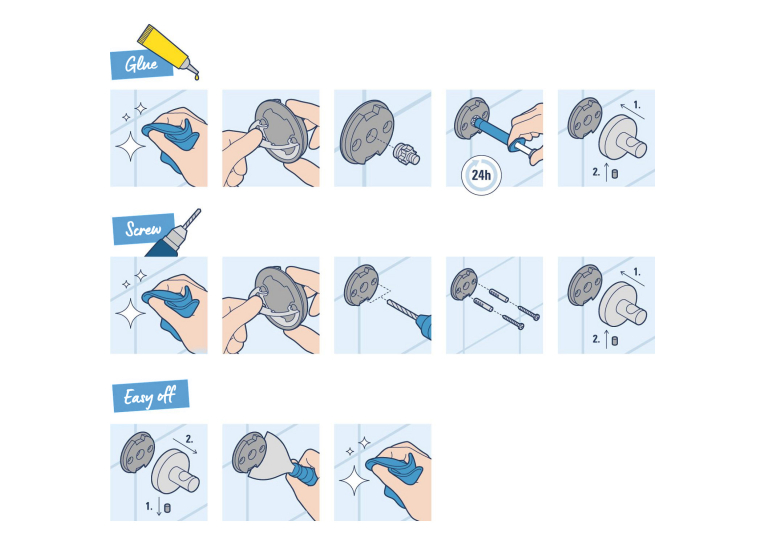 Glue

24h

1.

2.

Screw

1.

2.

Easy off

2.

1.