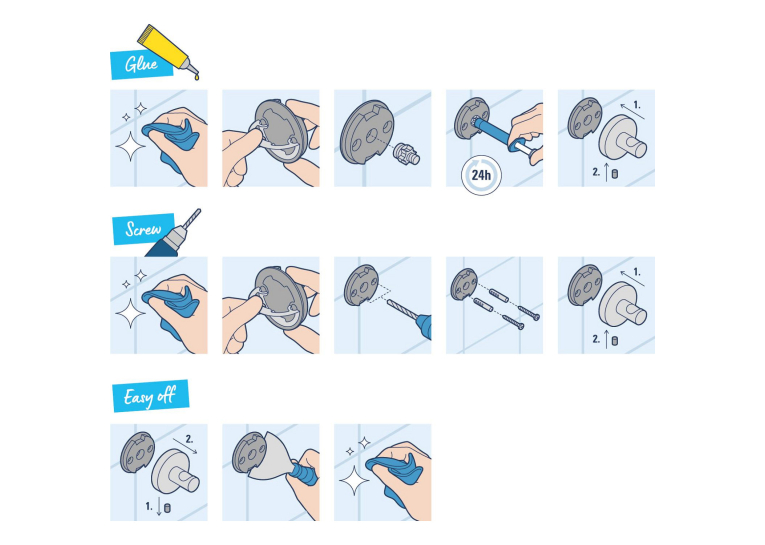 Glue

24h

1.

2.

Screw

1.

2.

Easy off

2.

1.