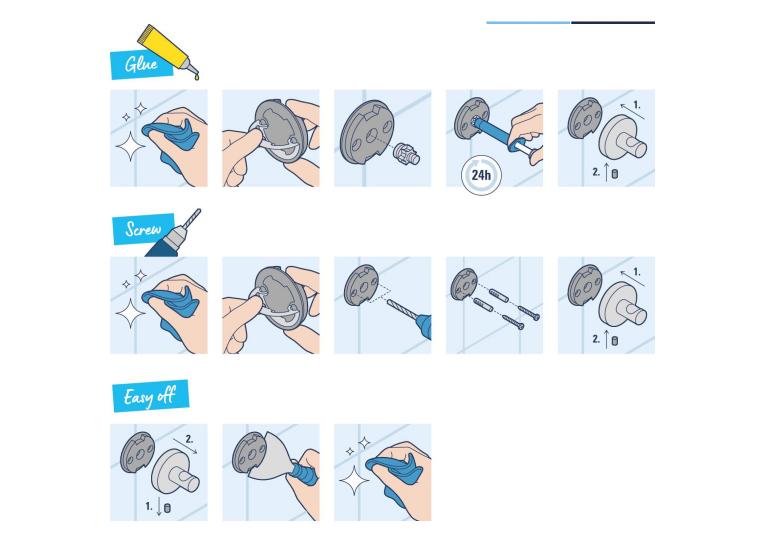 Glue

24h

1.

2.

Screw

1.

2.

Easy off

2.

1.