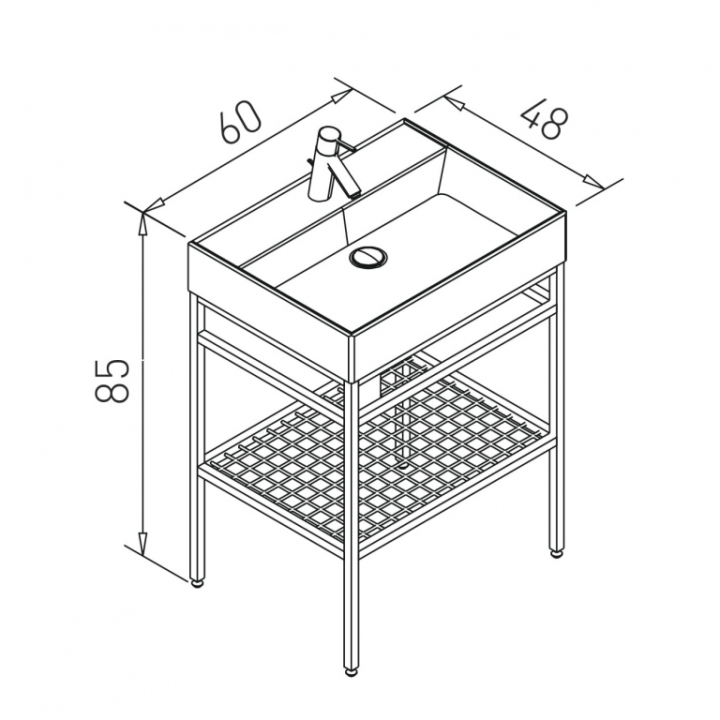 60
48
85