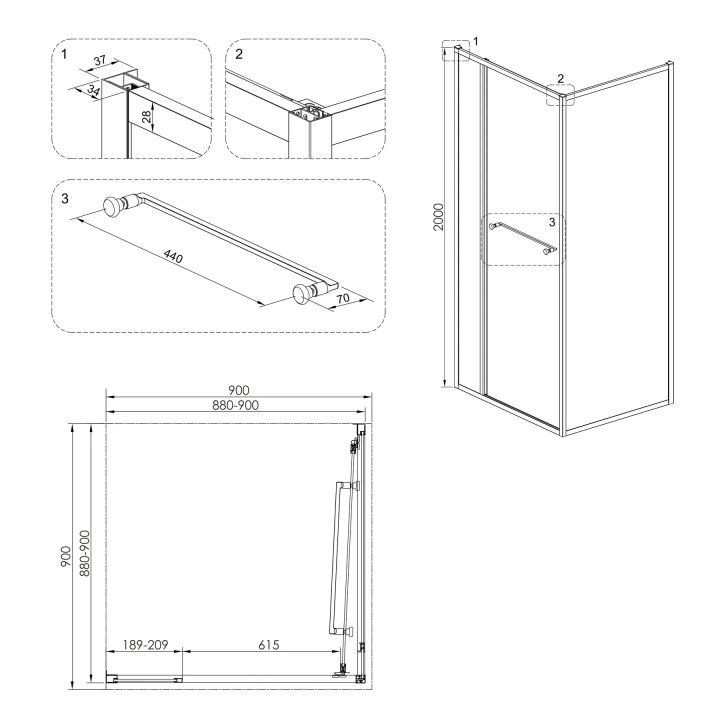 1
37
34
28

2

3
440
70

1
2
2000
3

900
880-900
900
880-900
189-209
615